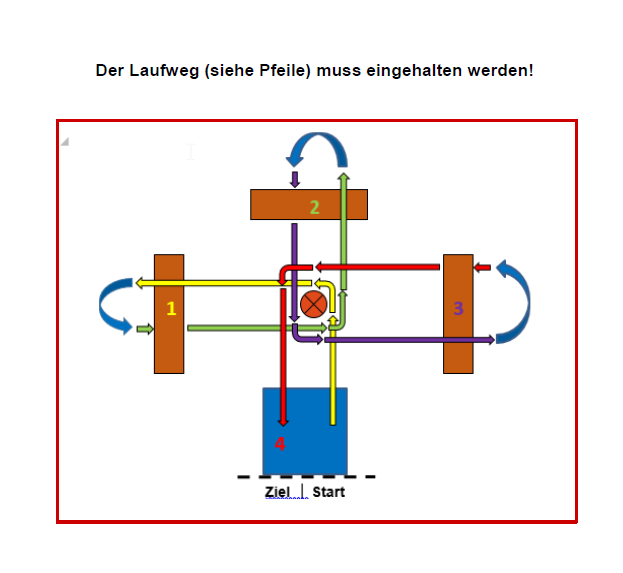 Der Laufweg (siehe Pfeile) muss eingehalten werden!

2

1

3

4

Ziel | Start