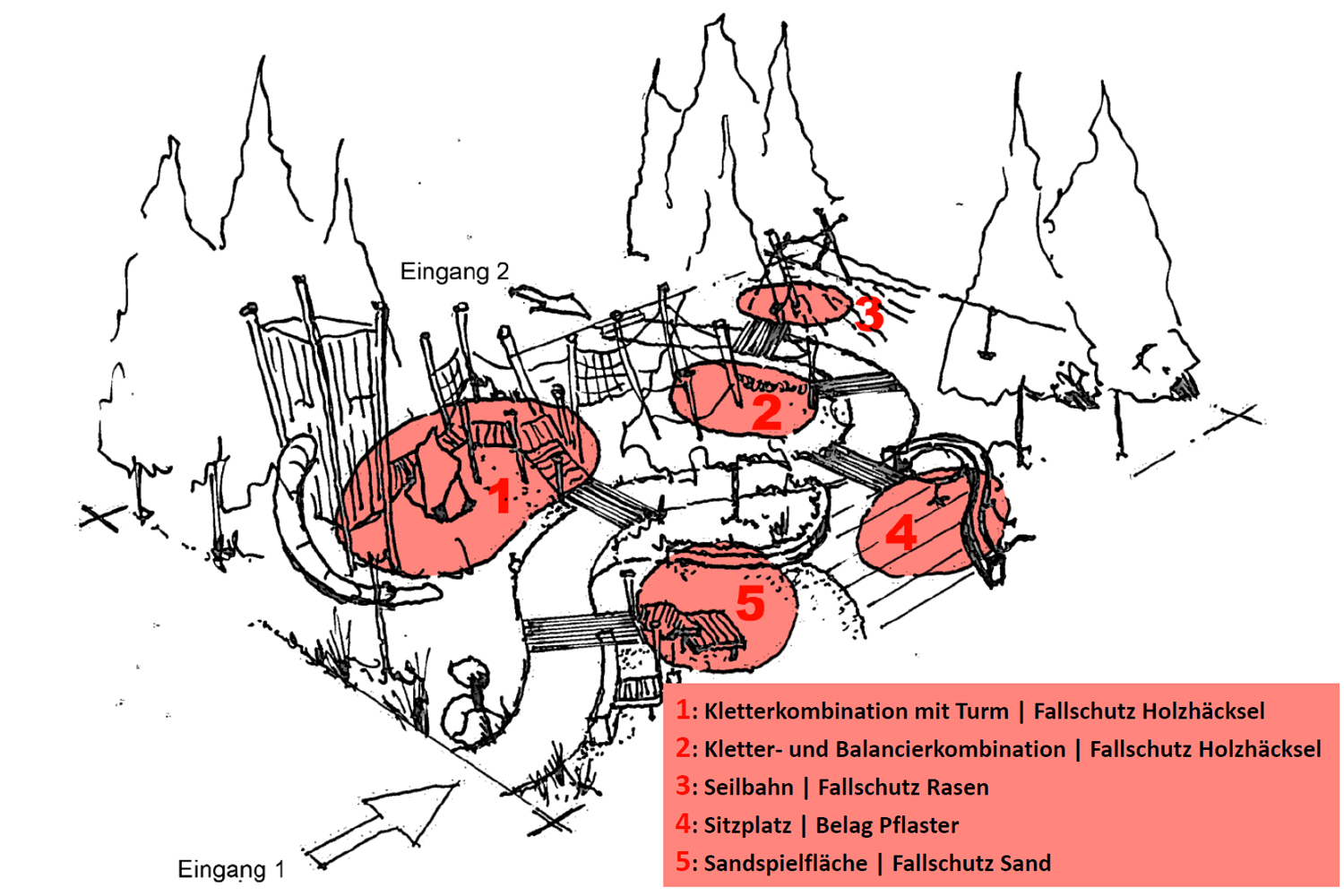 Eingang 2

3

2

1

4

5

Eingang 1

1: Kletterkombination mit Turm | Fallschutz Holzhäcksel
2: Kletter- und Balancierkombination | Fallschutz Holzhäcksel
3: Seilbahn | Fallschutz Rasen
4: Sitzplatz | Belag Pflaster
5: Sandspielfläche | Fallschutz Sand