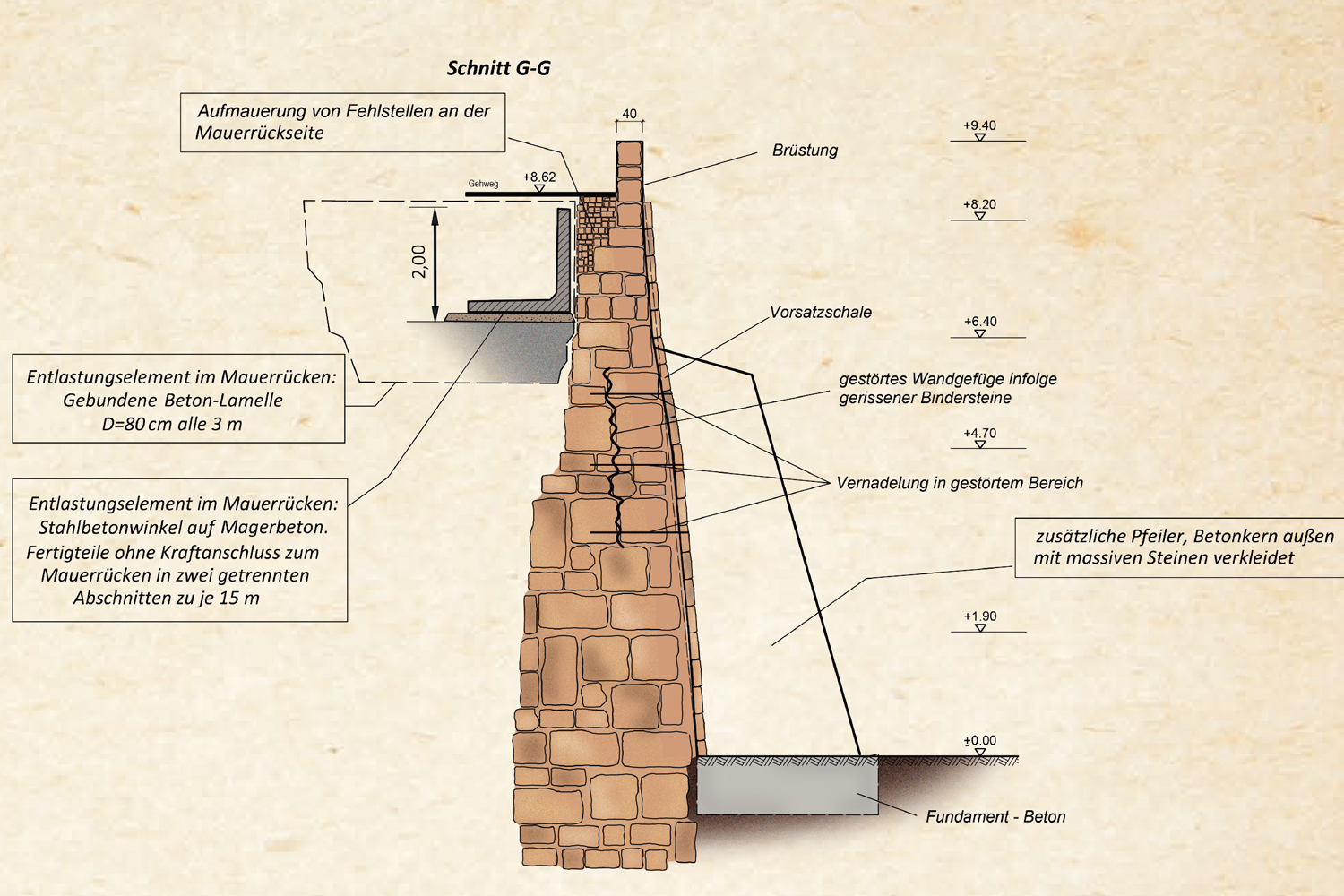 Schnitt G-G

Aufmauerung von Fehlstellen an der Mauerrückseite

40

+9.40

Brüstung

Gehweg

+8.62

+8.20

2,00

Vorsatzschale

+6.40

Entlastungselement im Mauerrücken: Gebundene Beton-Lamelle D=80 cm alle 3 m

gestörtes Wandgefüge infolge gerissener Bindersteine

+4.70

Vernadelung in gestörtem Bereich

Entlastungselement im Mauerrücken: Stahlbetonwinkel auf Magerbeton. Fertigteile ohne Kraftanschluss zum Mauerrücken in zwei getrennten Abschnitten zu je 15 m

zusätzliche Pfeiler, Betonkern außen mit massiven Steinen verkleidet

+1.90

±0.00

Fundament - Beton